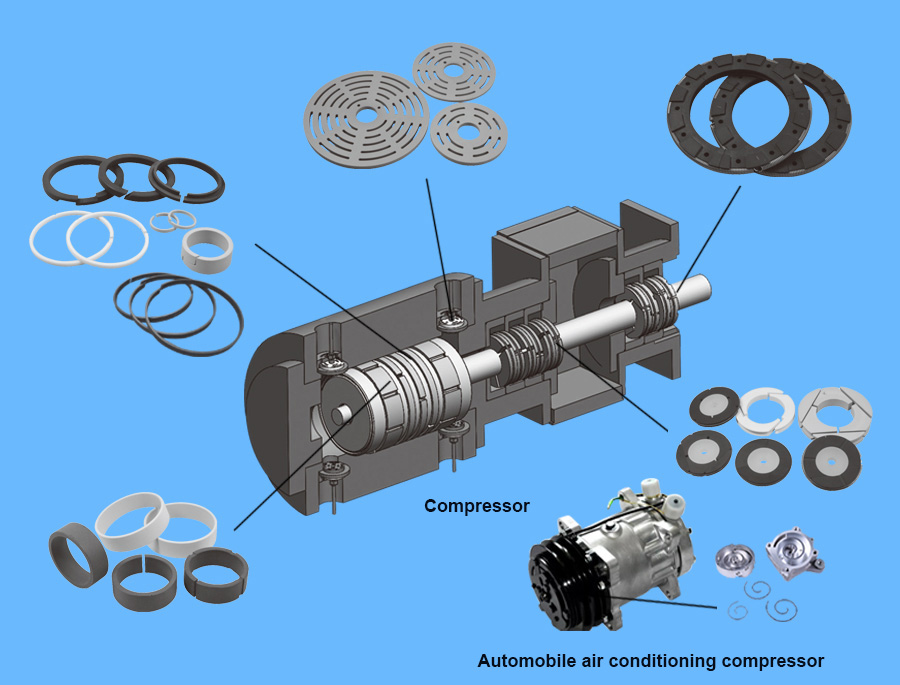 Compressor

Automobile air conditioning compressor